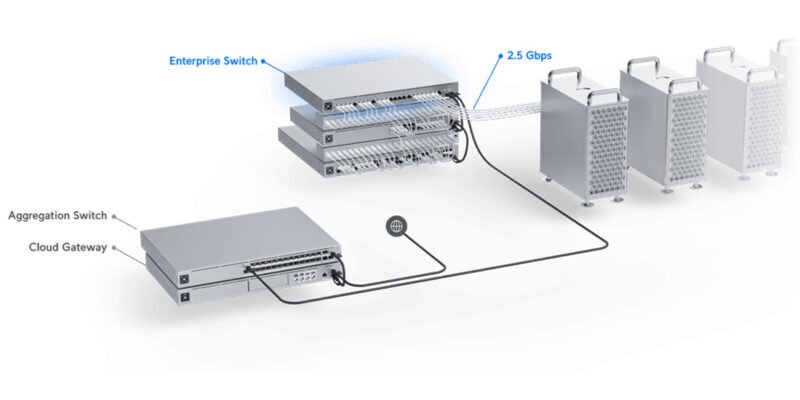 Enterprise Switch

2.5 Gbps

Aggregation Switch

Cloud Gateway